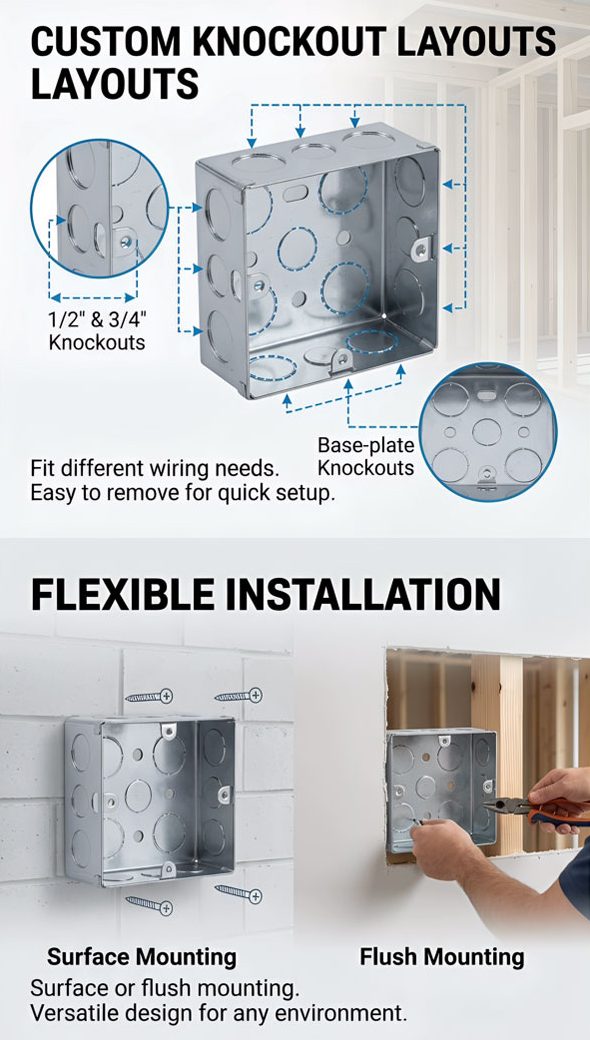 CUSTOM KNOCKOUT LAYOUTS LAYOUTS

1/2" & 3/4" Knockouts

Base-plate Knockouts

Fit different wiring needs. Easy to remove for quick setup.

FLEXIBLE INSTALLATION

Surface Mounting

Flush Mounting

Surface or flush mounting. Versatile design for any environment.